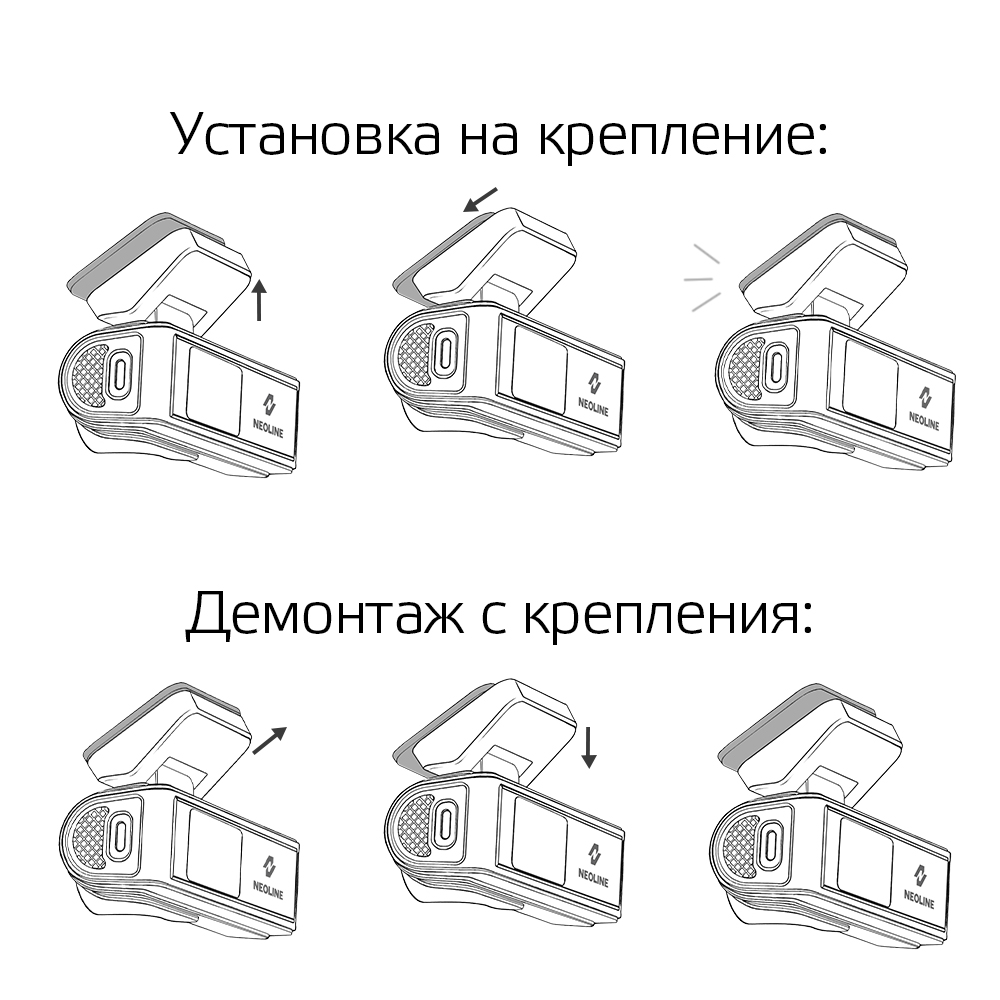 Установка на крепление:

NEOLINE

NEOLINE

NEOLINE

Демонтаж с крепления:

NEOLINE

NEOLINE

NEOLINE